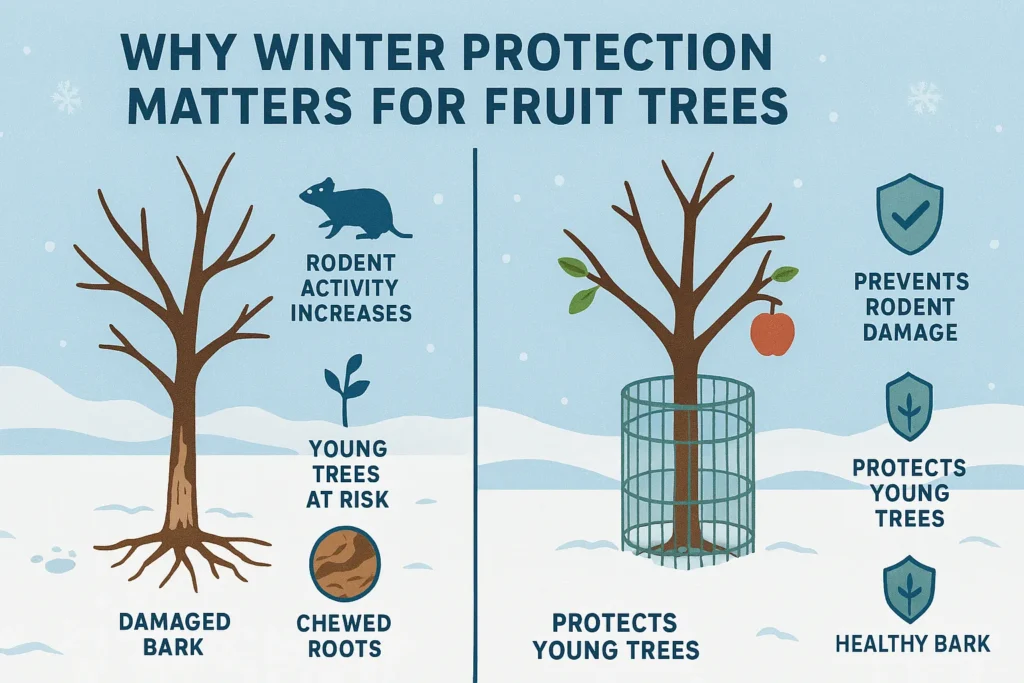 WHY WINTER PROTECTION MATTERS FOR FRUIT TREES

RODENT ACTIVITY INCREASES

YOUNG TREES AT RISK

DAMAGED BARK

CHEWED ROOTS

PREVENTS RODENT DAMAGE

PROTECTS YOUNG TREES

PROTECTS YOUNG TREES

HEALTHY BARK