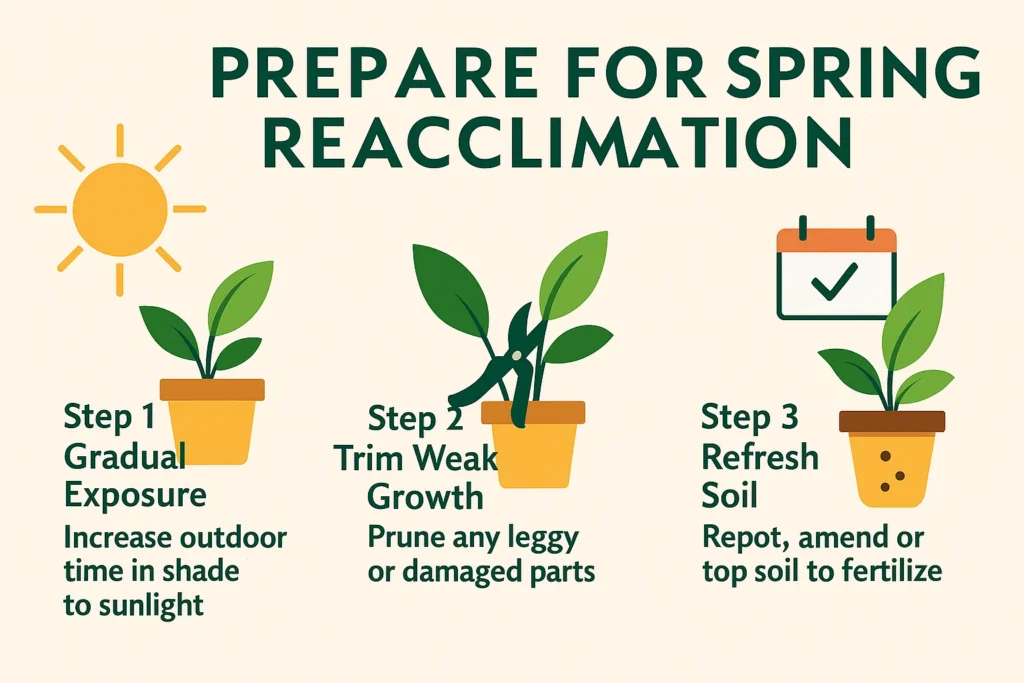 PREPARE FOR SPRING REACCLIMATION

Step 1
Gradual Exposure
Increase outdoor time in shade to sunlight

Step 2
Trim Weak Growth
Prune any leggy or damaged parts

Step 3
Refresh Soil
Repot, amend or top soil to fertilize