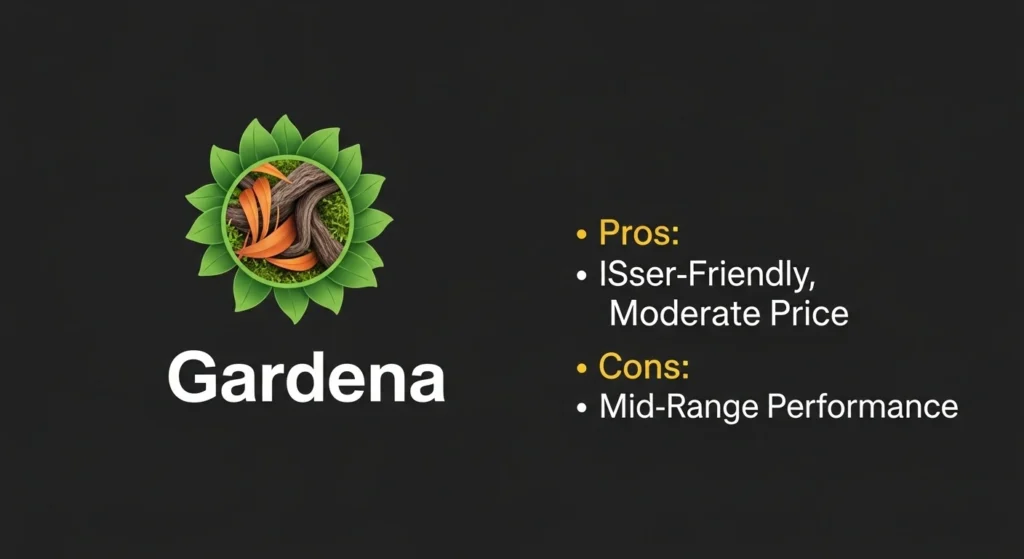 Gardena

• Pros:
• ISser-Friendly, Moderate Price
• Cons:
• Mid-Range Performance