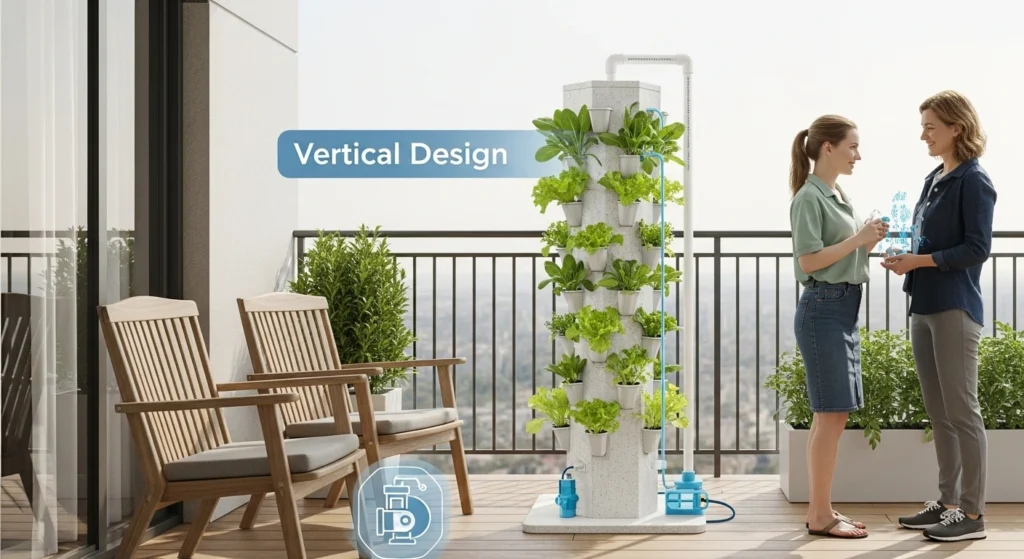 Vertical Design