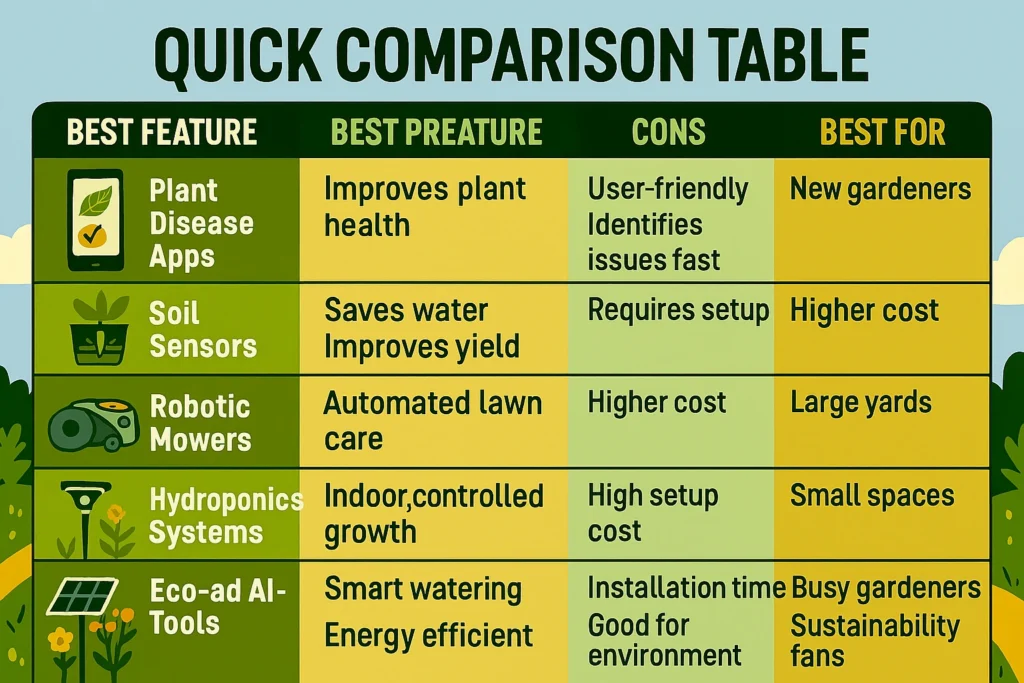 QUICK COMPARISON TABLE

| BEST FEATURE | BEST PREATURE | CONS | BEST FOR |
|---|---|---|---|
| Plant Disease Apps | Improves plant health | User-friendly Identifies issues fast | New gardeners |
| Soil Sensors | Saves water Improves yield | Requires setup | Higher cost |
| Robotic Mowers | Automated lawn care | Higher cost | Large yards |
| Hydroponics Systems | Indoor,controlled growth | High setup cost | Small spaces |
| Eco-ad AI-Tools | Smart watering Energy efficient | Installation time Good for environment | Busy gardeners Sustainability fans |