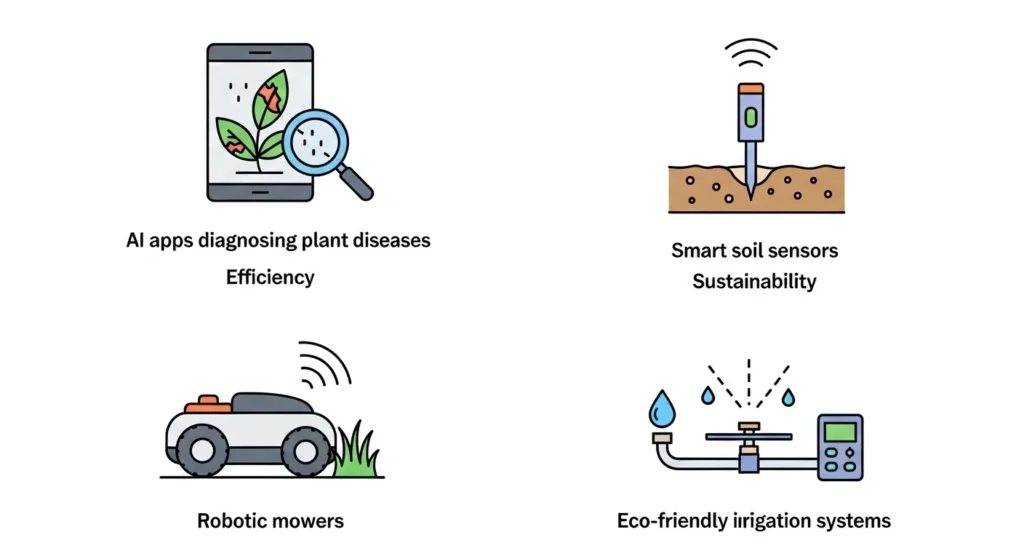 AI apps diagnosing plant diseases
Efficiency

Smart soil sensors
Sustainability

Robotic mowers

Eco-friendly iirigation systems